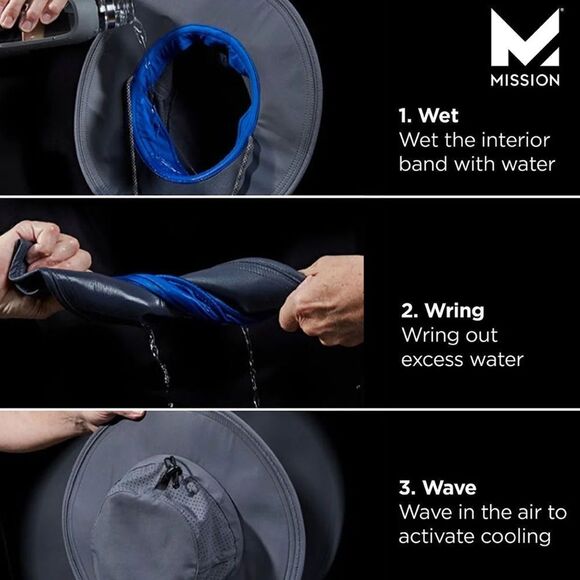 MISSION

1. Wet
Wet the interior band with water

2. Wring
Wring out excess water

3. Wave
Wave in the air to activate cooling